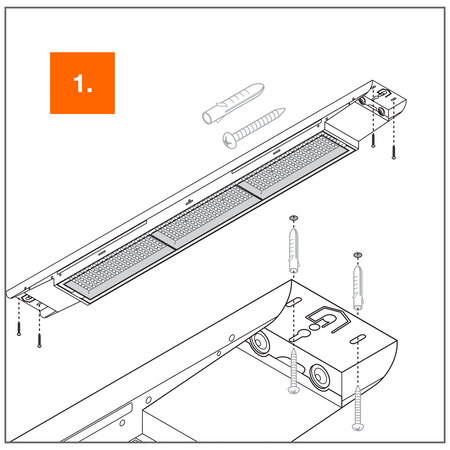 1.