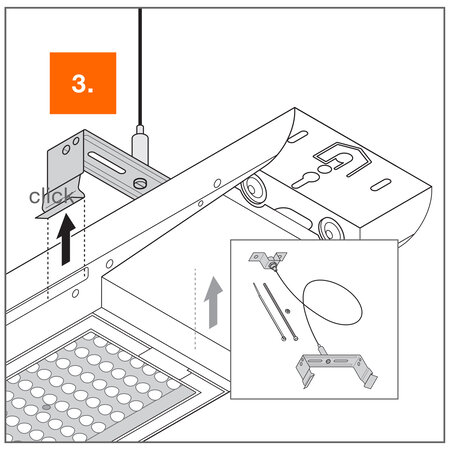 3.

click