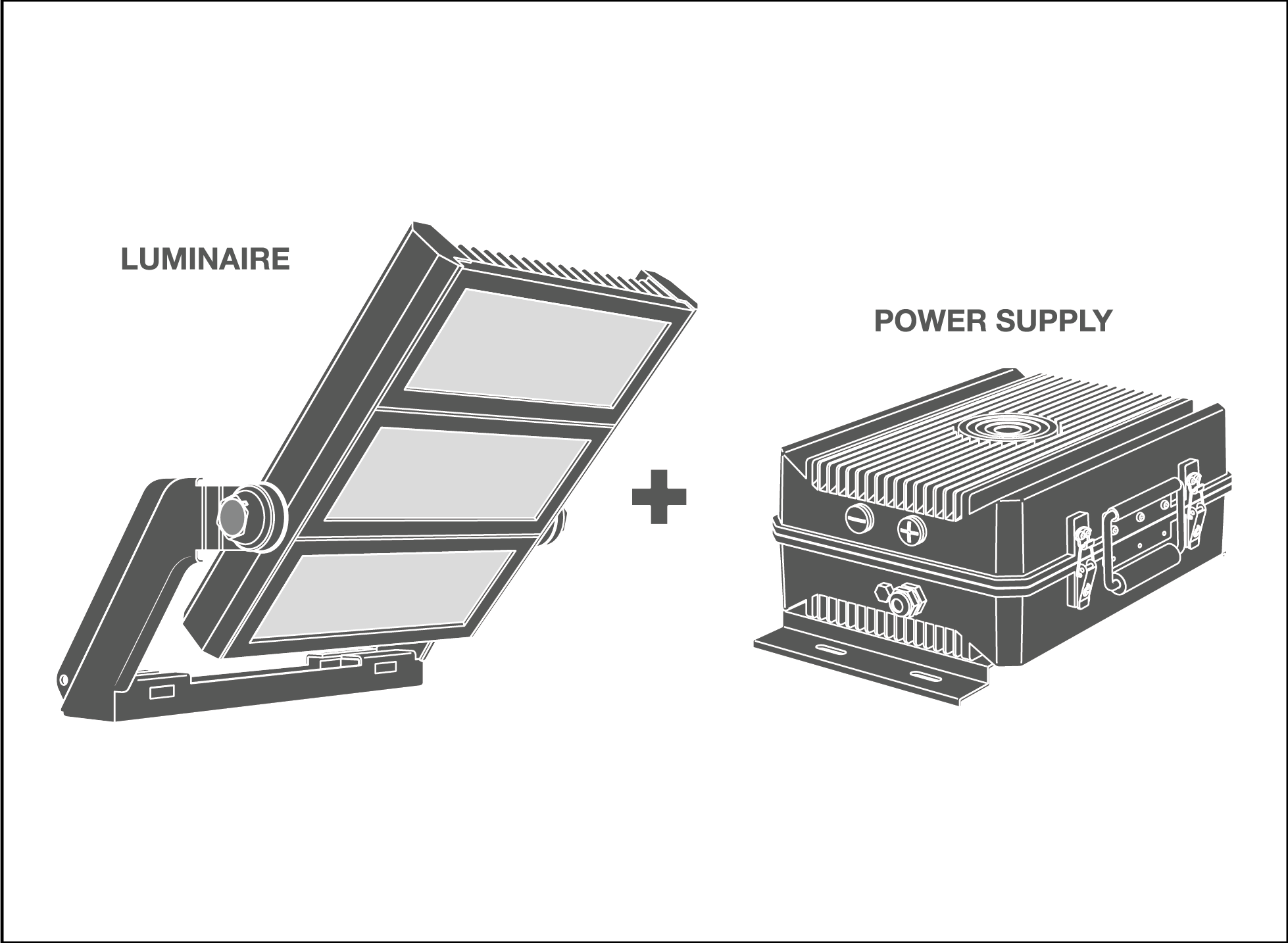 LUMINAIRE

+

POWER SUPPLY