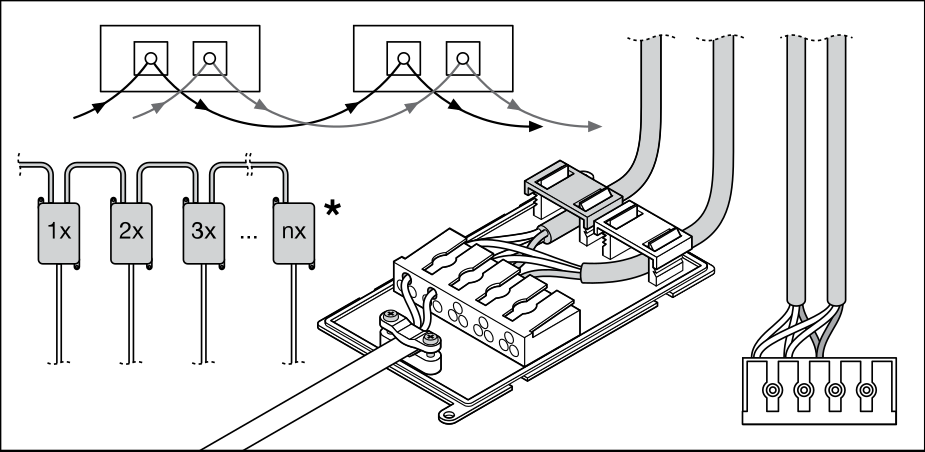 1x 2x 3x ... nx *